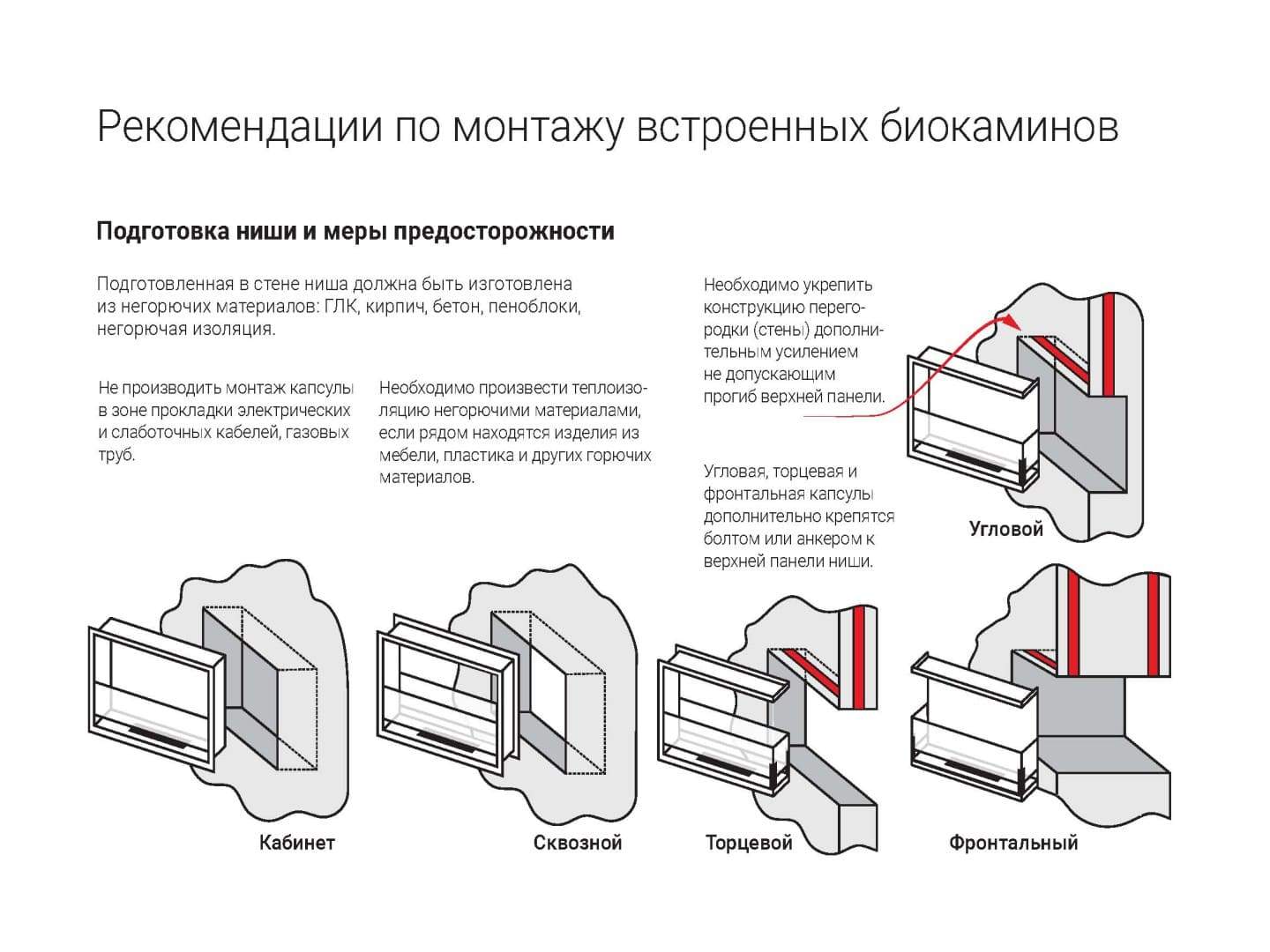 Рекомендации по монтажу встроенных биокаминов

Подготовка ниши и меры предосторожности

Подготовленная в стене ниша должна быть изготовлена из негорючих материалов: ГЛК, кирпич, бетон, пеноблоки, негорючая изоляция.

Не производить монтаж капсулы в зоне прокладки электрических и слаботочных кабелей, газовых труб.

Необходимо произвести теплоизоляцию негорючими материалами, если рядом находятся изделия из мебели, пластика и других горючих материалов.

Необходимо укрепить конструкцию перегородки (стены) дополнительным усилением не допускающим прогиб верхней панели.

Угловая, торцевая и фронтальная капсулы дополнительно крепятся болтом или анкером к верхней панели ниши.

Угловой

Кабинет

Сквозной

Торцевой

Фронтальный